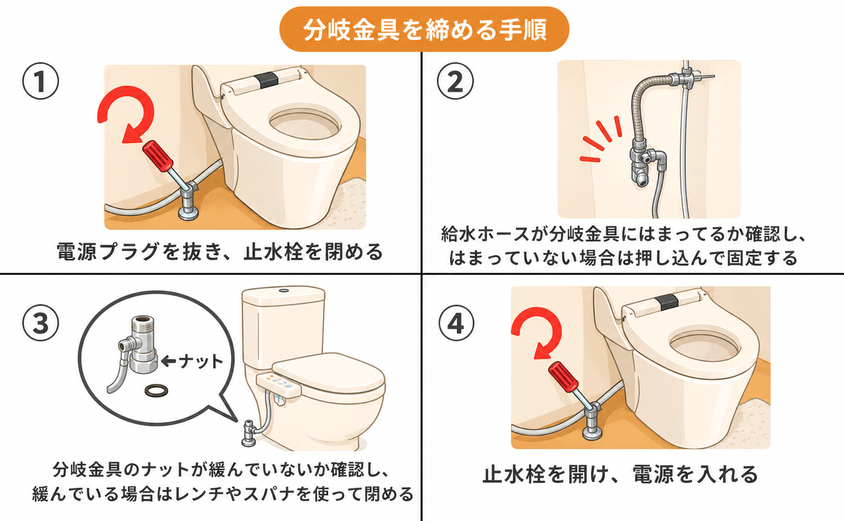 分岐金具を締める手順

①

電源プラグを抜き、止水栓を閉める

②

給水ホースが分岐金具にはまってるか確認し、はまっていない場合は押し込んで固定する

③

←ナット

分岐金具のナットが緩んでいないか確認し、緩んでいる場合はレンチやスパナを使って閉める

④

止水栓を開け、電源を入れる