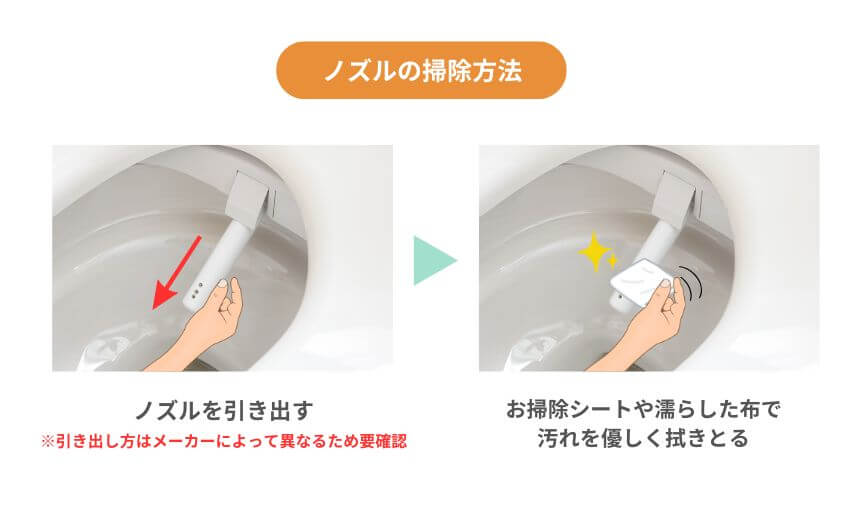 ノズルの掃除方法

ノズルを引き出す
※引き出し方はメーカーによって異なるため要確認

お掃除シートや濡らした布で汚れを優しく拭きとる