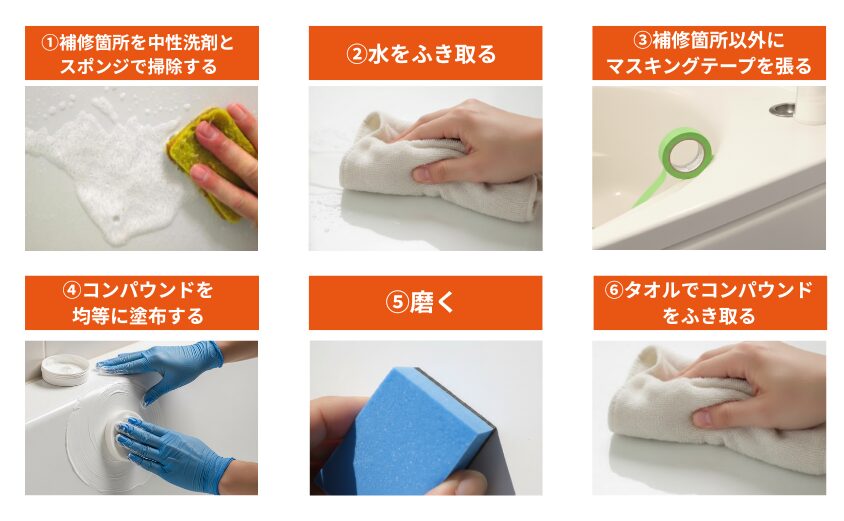 ①補修箇所を中性洗剤とスポンジで掃除する

②水をふき取る

③補修箇所以外にマスキングテープを張る

④コンパウンドを均等に塗布する

⑤磨く

⑥タオルでコンパウンドをふき取る