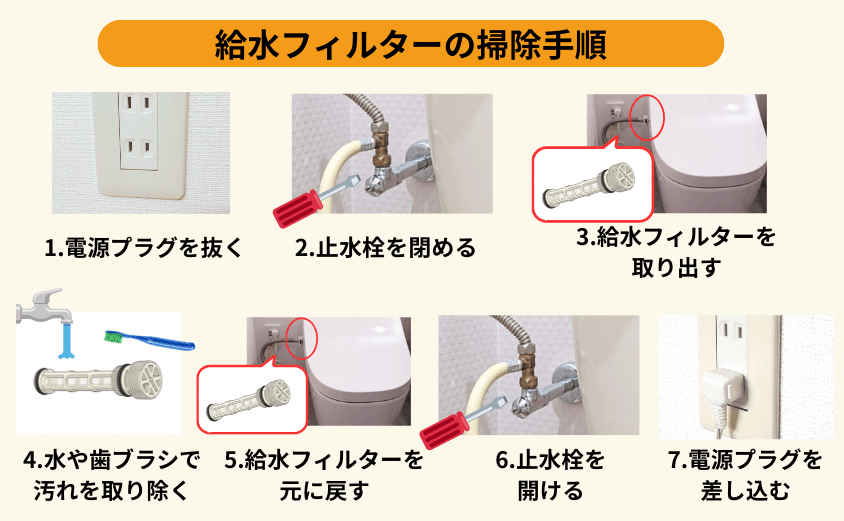 給水フィルターの掃除手順

1.電源プラグを抜く

2.止水栓を閉める

3.給水フィルターを取り出す

4.水や歯ブラシで汚れを取り除く

5.給水フィルターを元に戻す

6.止水栓を開ける

7.電源プラグを差し込む