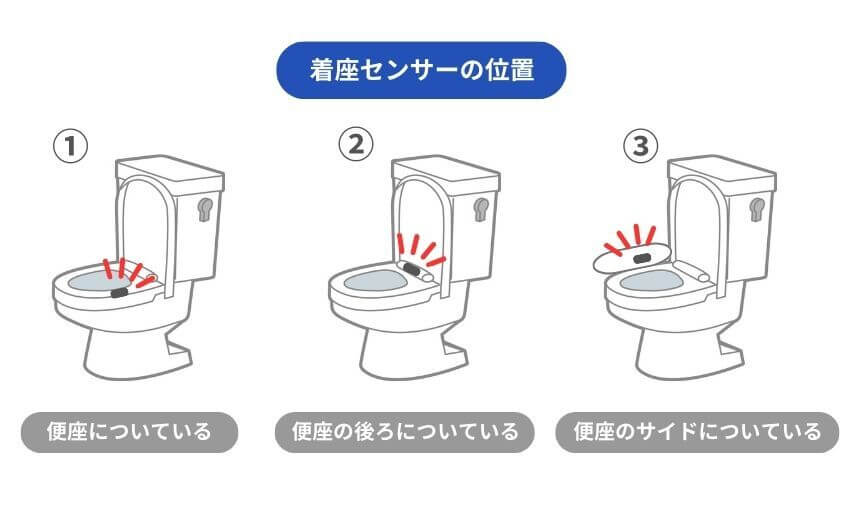 着座センサーの位置

①

②

③

便座についている

便座の後ろについている

便座のサイドについている