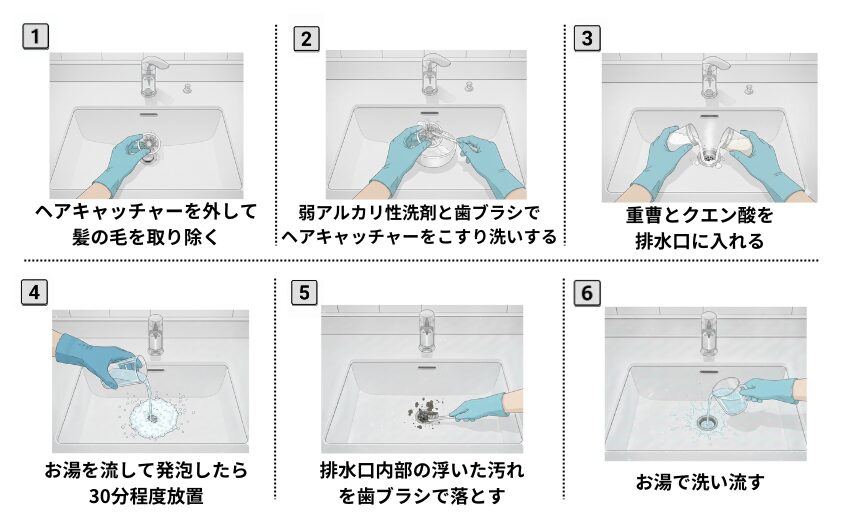 1
ヘアキャッチャーを外して髪の毛を取り除く

2
弱アルカリ性洗剤と歯ブラシでヘアキャッチャーをこすり洗いする

3
重曹とクエン酸を排水口に入れる

4
お湯を流して発泡したら30分程度放置

5
排水口内部の浮いた汚れを歯ブラシで落とす

6
お湯で洗い流す