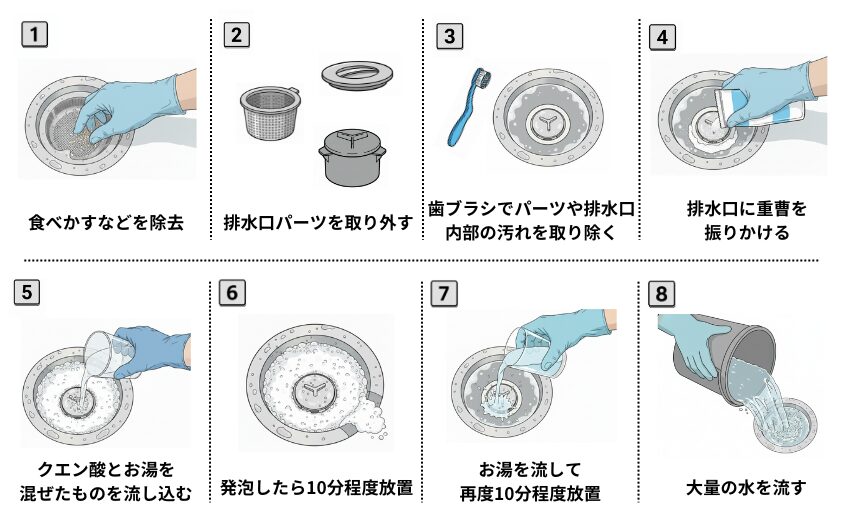 1

食べかすなどを除去

2

排水口パーツを取り外す

3

歯ブラシでパーツや排水口内部の汚れを取り除く

4

排水口に重曹を振りかける

5

クエン酸とお湯を混ぜたものを流し込む

6

発泡したら10分程度放置

7

お湯を流して再度10分程度放置

8

大量の水を流す