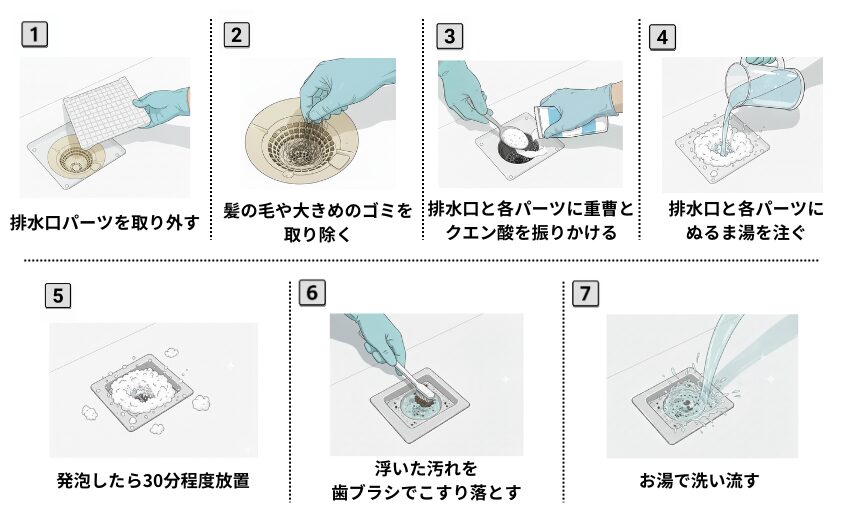 1
排水口パーツを取り外す

2
髪の毛や大きめのゴミを取り除く

3
排水口と各パーツに重曹とクエン酸を振りかける

4
排水口と各パーツにぬるま湯を注ぐ

5
発泡したら30分程度放置

6
浮いた汚れを歯ブラシでこすり落とす

7
お湯で洗い流す