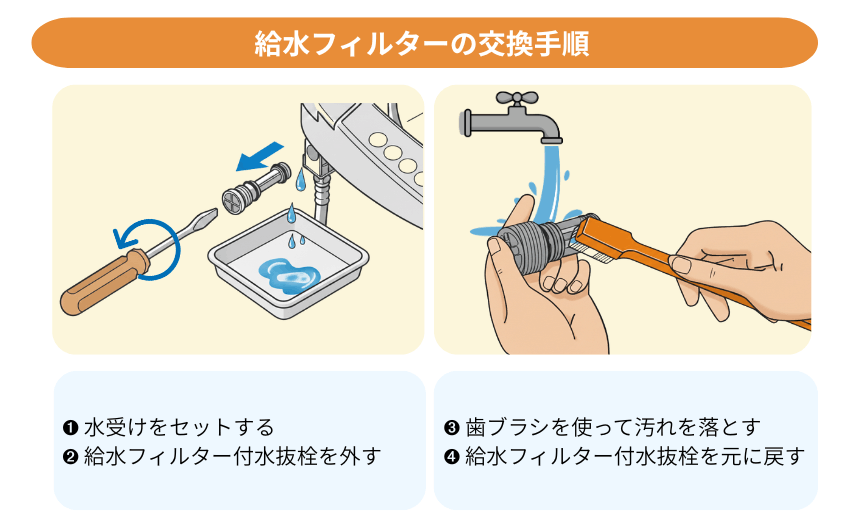 給水フィルターの交換手順

❶ 水受けをセットする
❷ 給水フィルター付水抜栓を外す

❸ 歯ブラシを使って汚れを落とす
❹ 給水フィルター付水抜栓を元に戻す