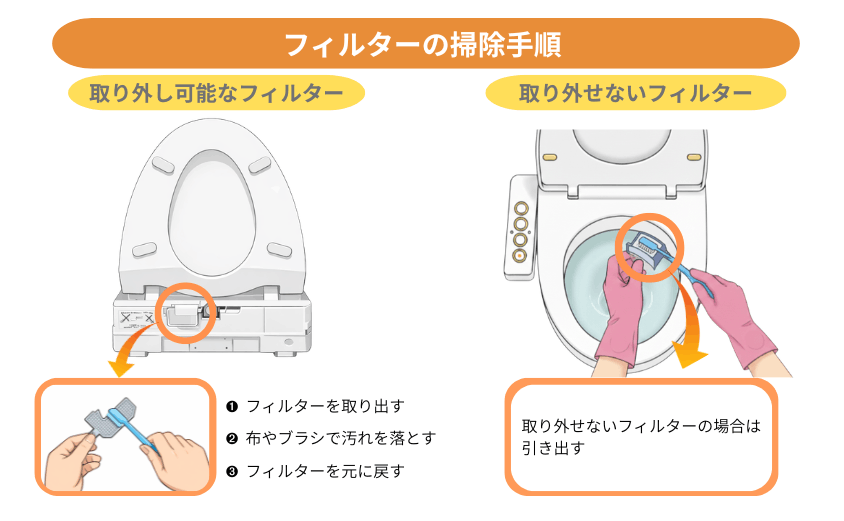 フィルターの掃除手順

取り外し可能なフィルター

❶ フィルターを取り出す
❷ 布やブラシで汚れを落とす
❸ フィルターを元に戻す

取り外せないフィルター

取り外せないフィルターの場合は引き出す