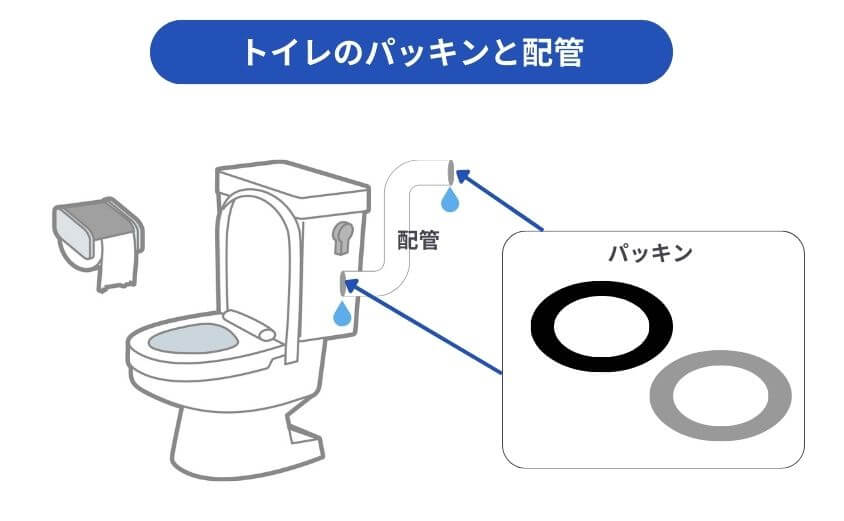 トイレのパッキンと配管

配管

パッキン