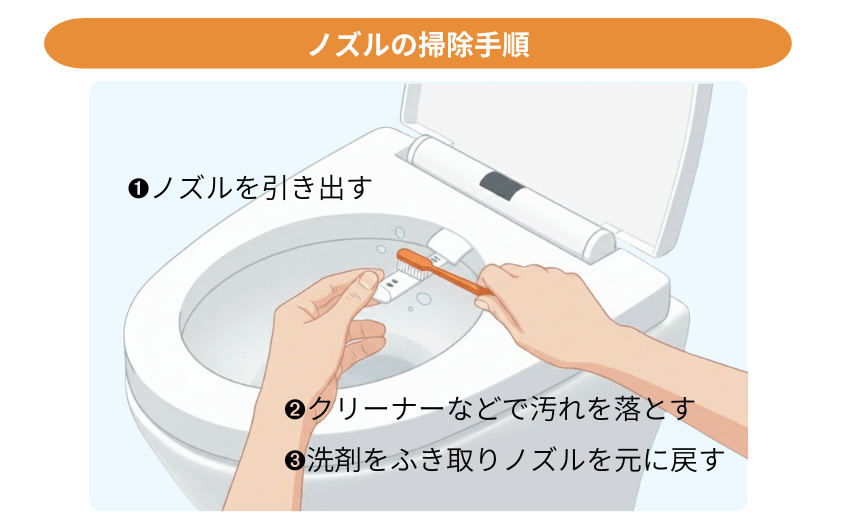 ノズルの掃除手順

❶ノズルを引き出す

❷クリーナーなどで汚れを落とす

❸洗剤をふき取りノズルを元に戻す