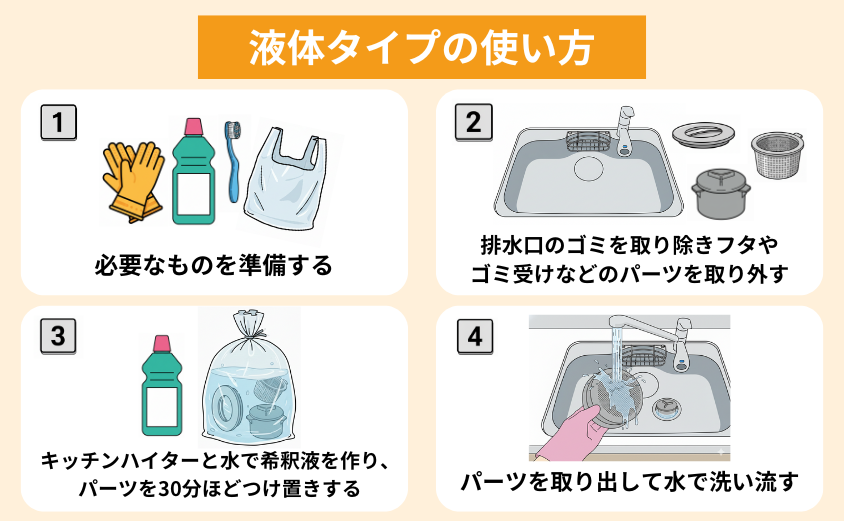 液体タイプの使い方

1

必要なものを準備する

2

排水口のゴミを取り除きフタやゴミ受けなどのパーツを取り外す

3

キッチンハイターと水で希釈液を作り、パーツを30分ほどつけ置きする

4

パーツを取り出して水で洗い流す