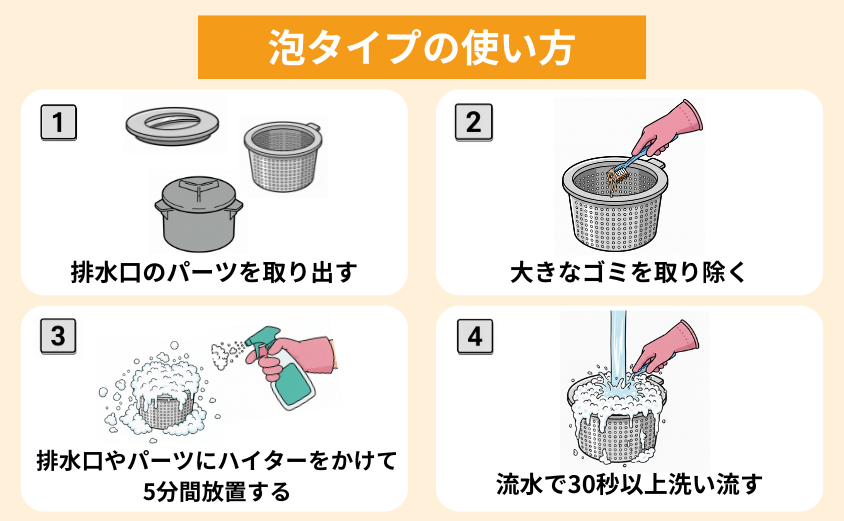 泡タイプの使い方

1
排水口のパーツを取り出す

2
大きなゴミを取り除く

3
排水口やパーツにハイターをかけて5分間放置する

4
流水で30秒以上洗い流す