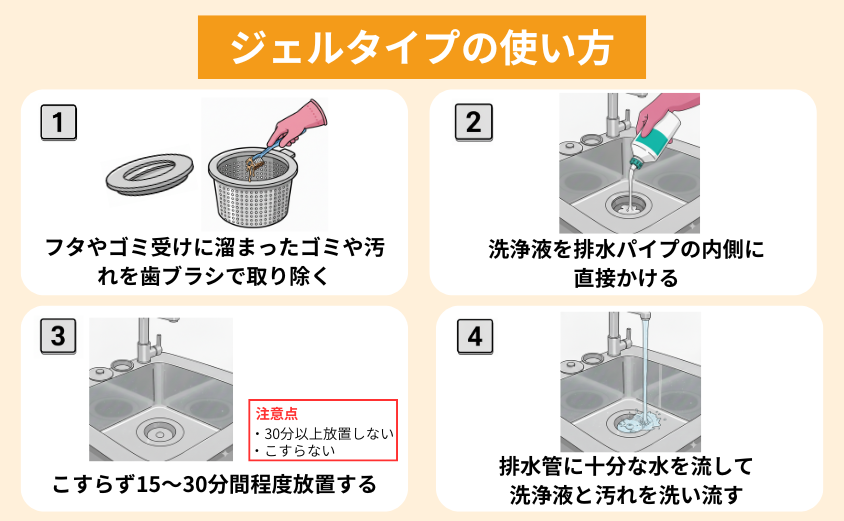 ジェルタイプの使い方

1
フタやゴミ受けに溜まったゴミや汚れを歯ブラシで取り除く

2
洗浄液を排水パイプの内側に直接かける

3
注意点
・30分以上放置しない
・こすらない
こすらず15〜30分間程度放置する

4
排水管に十分な水を流して洗浄液と汚れを洗い流す