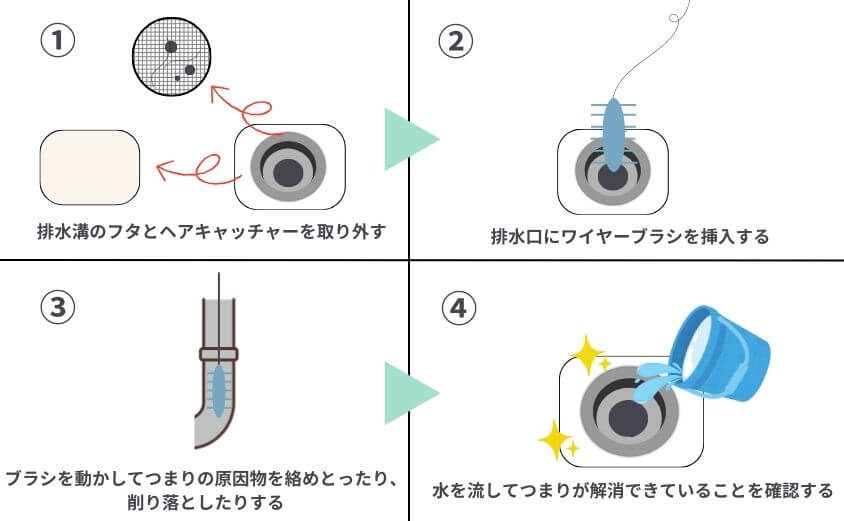 ①

排水溝のフタとヘアキャッチャーを取り外す

②

排水口にワイヤーブラシを挿入する

③

ブラシを動かしてつまりの原因物を絡めとったり、削り落としたりする

④

水を流してつまりが解消できていることを確認する