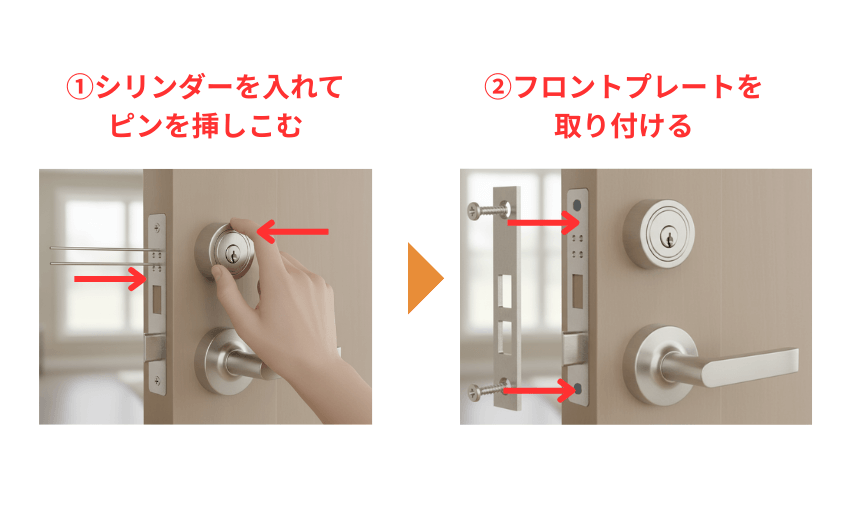 ①シリンダーを入れて
ピンを挿しこむ

②フロントプレートを
取り付ける