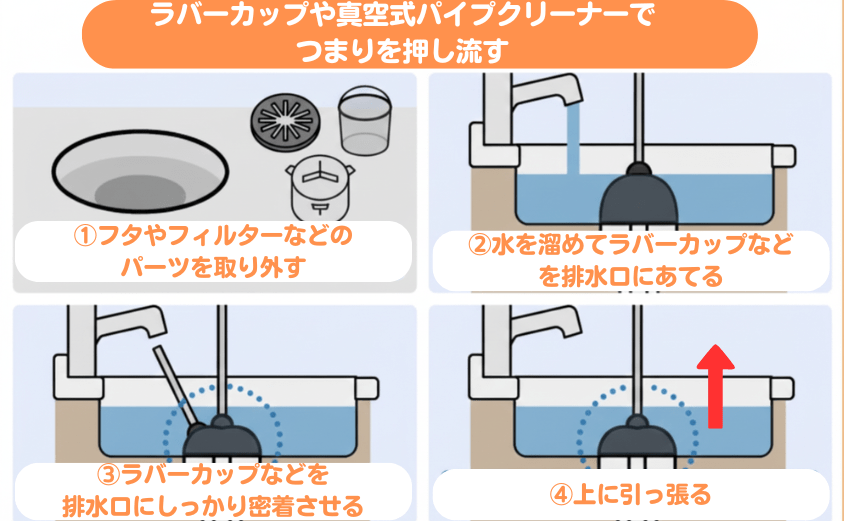 ラバーカップや真空式パイプクリーナーで
つまりを押し流す

①フタやフィルターなどの
パーツを取り外す

②水を溜めてラバーカップなど
を排水口にあてる

③ラバーカップなどを
排水口にしっかり密着させる

④上に引っ張る