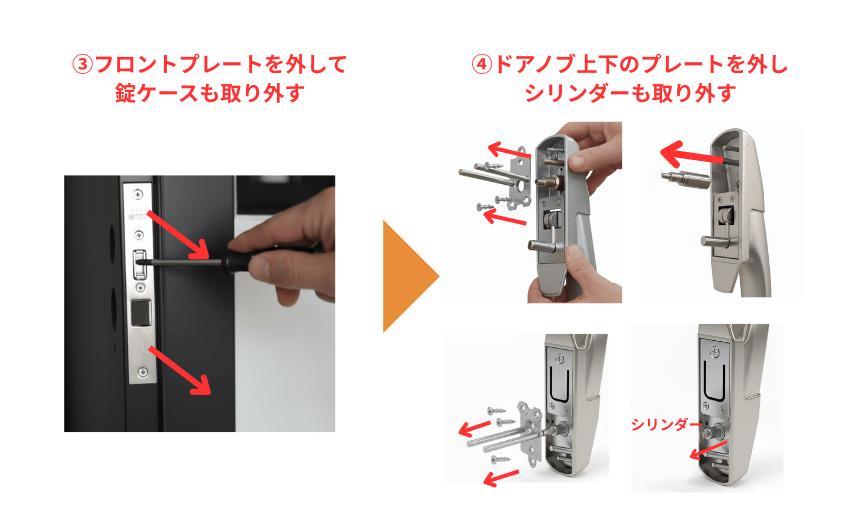 ③フロントプレートを外して
錠ケースも取り外す

④ドアノブ上下のプレートを外し
シリンダーも取り外す

シリンダー