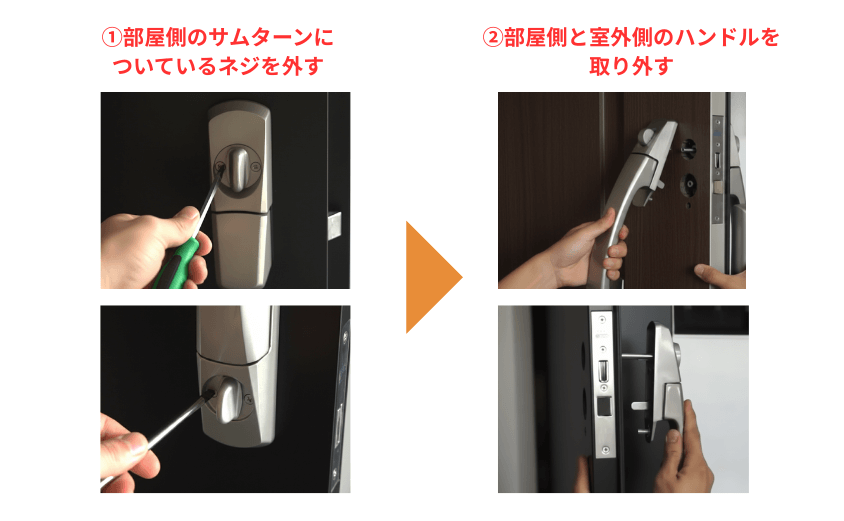 ①部屋側のサムターンについているネジを外す

②部屋側と室外側のハンドルを取り外す