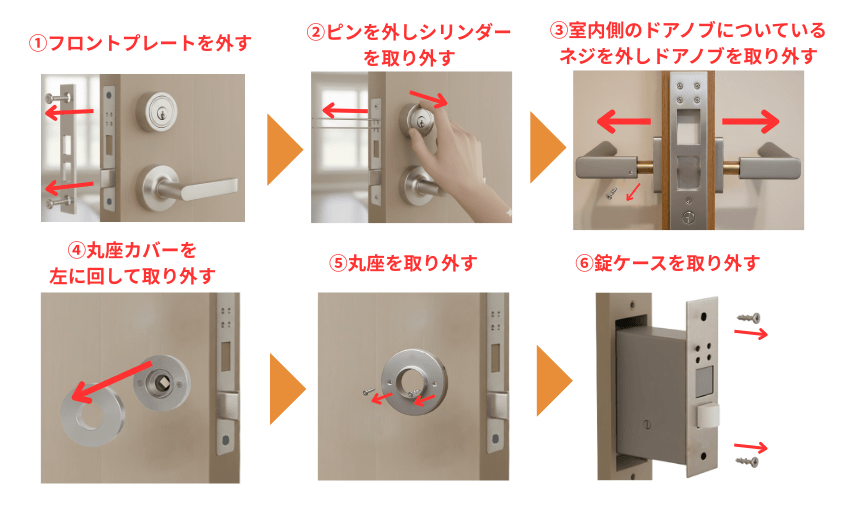 ①フロントプレートを外す

②ピンを外しシリンダーを取り外す

③室内側のドアノブについているネジを外しドアノブを取り外す

④丸座カバーを左に回して取り外す

⑤丸座を取り外す

⑥錠ケースを取り外す