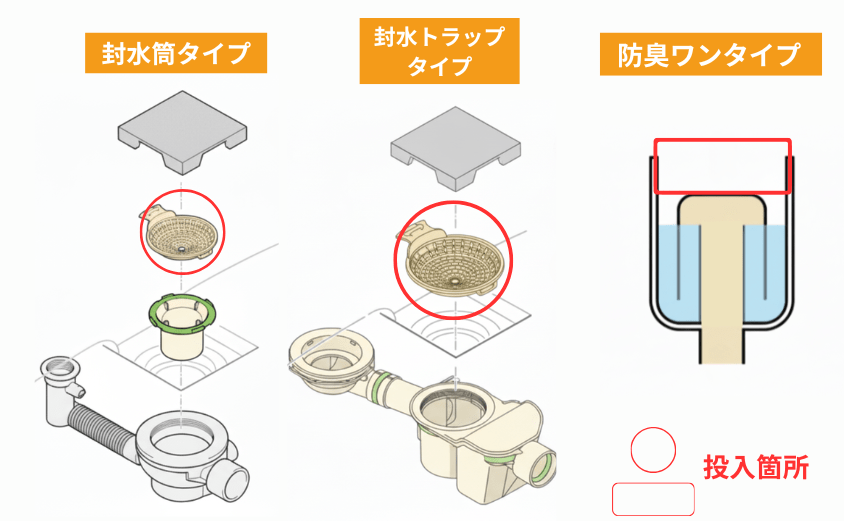 封水筒タイプ

封水トラップタイプ

防臭ワンタイプ

投入箇所