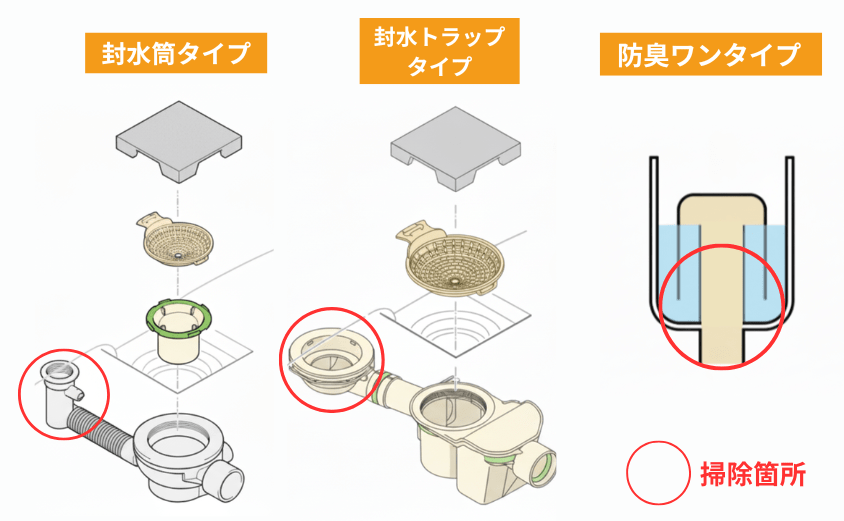 封水筒タイプ

封水トラップタイプ

防臭ワンタイプ

掃除箇所