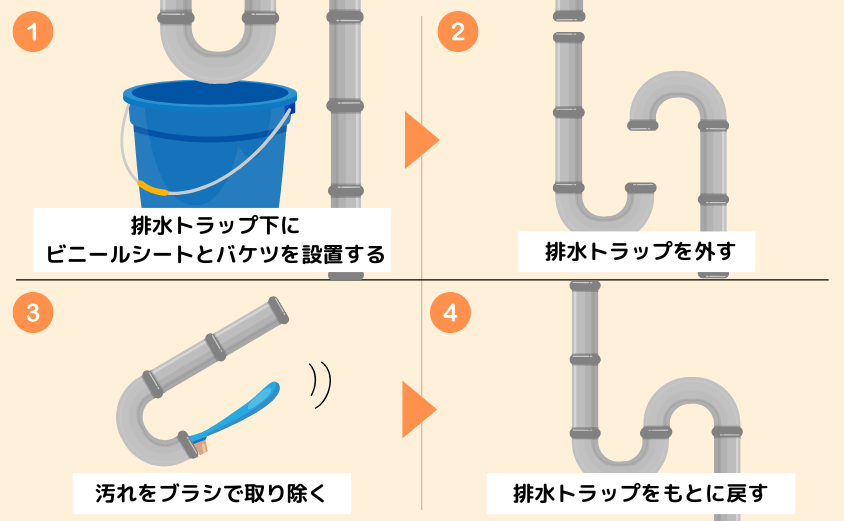 1

排水トラップ下に
ビニールシートとバケツを設置する

2

排水トラップを外す

3

汚れをブラシで取り除く

4

排水トラップをもとに戻す