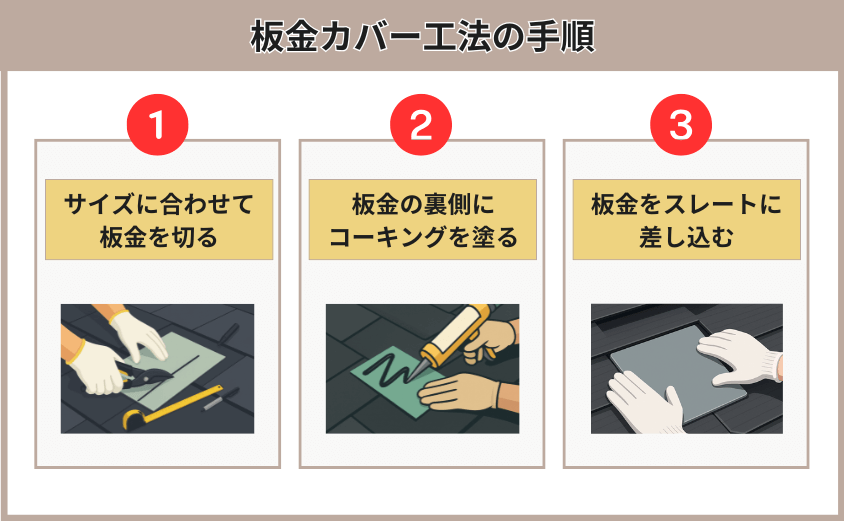 板金カバー工法の手順

1

サイズに合わせて板金を切る

2

板金の裏側にコーキングを塗る

3

板金をスレートに差し込む