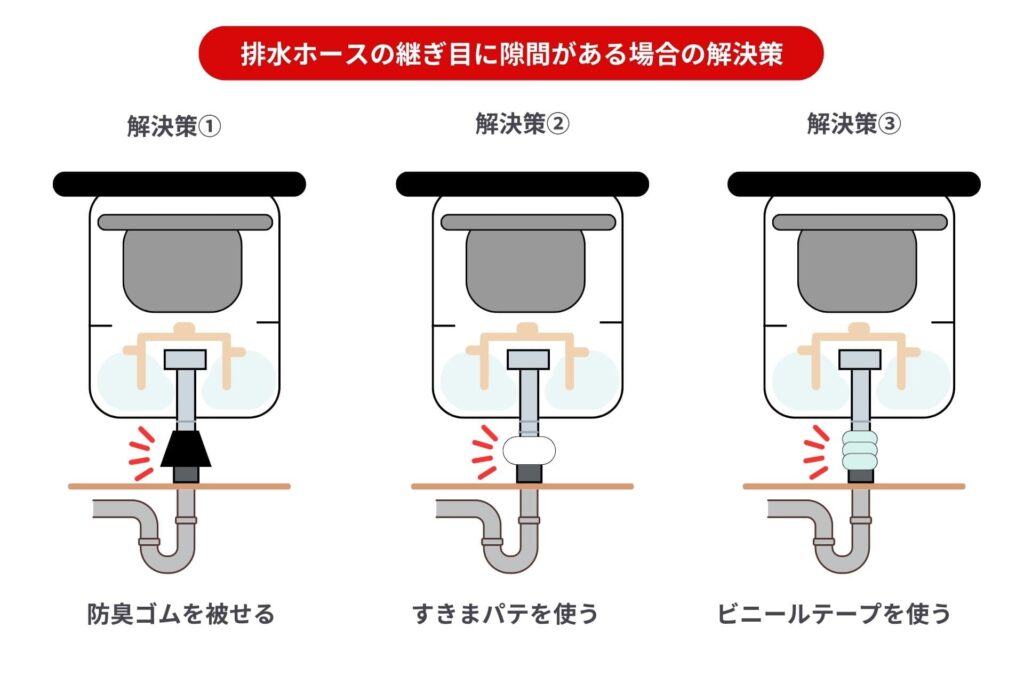 排水ホースの継ぎ目に隙間がある場合の解決策

解決策①

防臭ゴムを被せる

解決策②

すきまパテを使う

解決策③

ビニールテープを使う