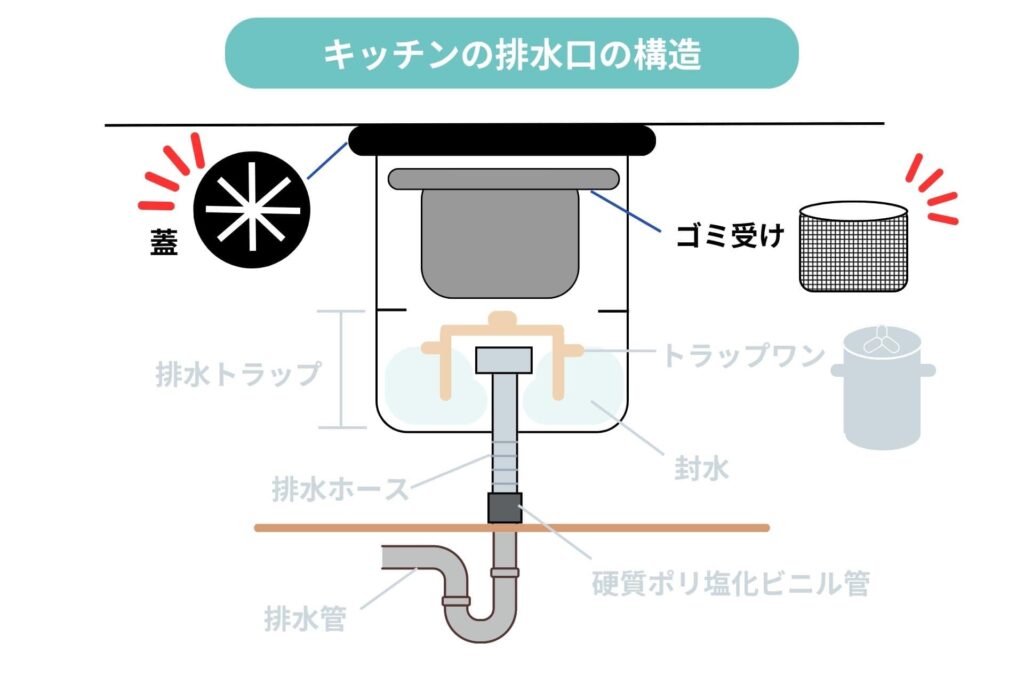 キッチンの排水口の構造

蓋

ゴミ受け

排水トラップ

トラップワン

封水

排水ホース

硬質ポリ塩化ビニル管

排水管